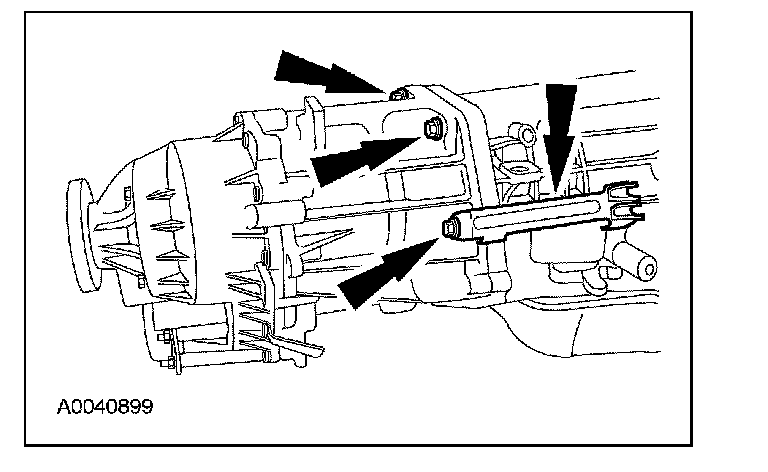 A0040899