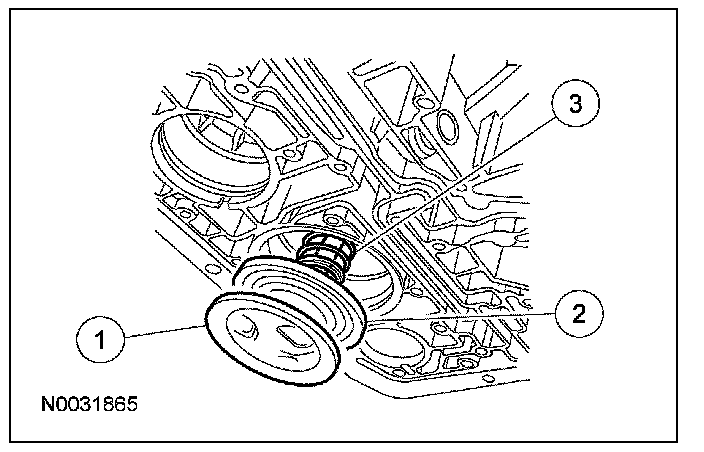 3

2

1

N0031865