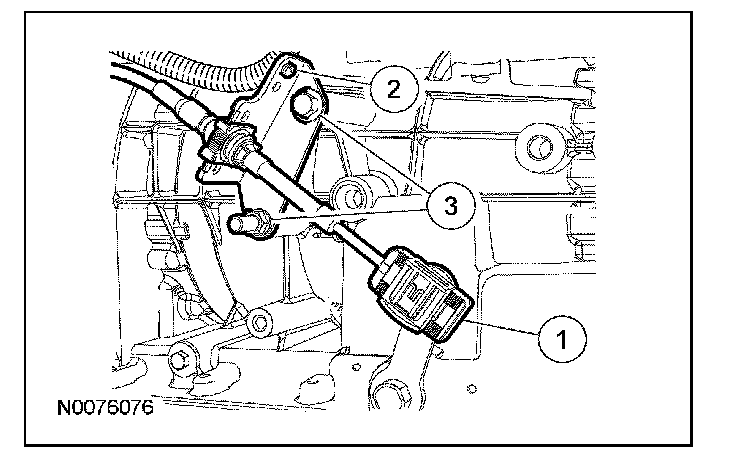 2
3
1
N0076076