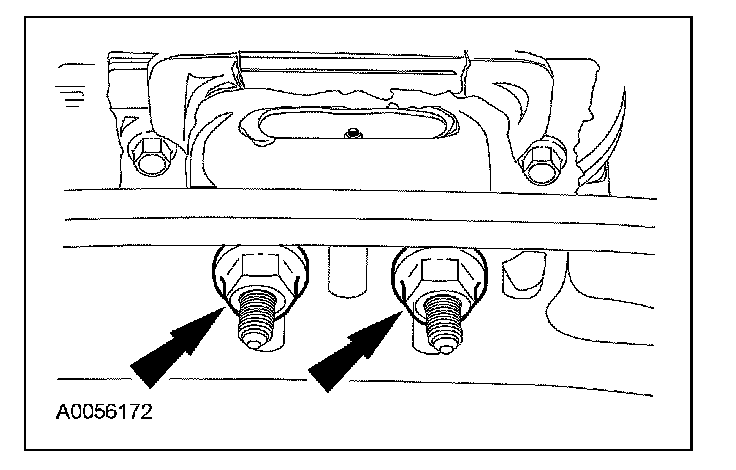 A0056172