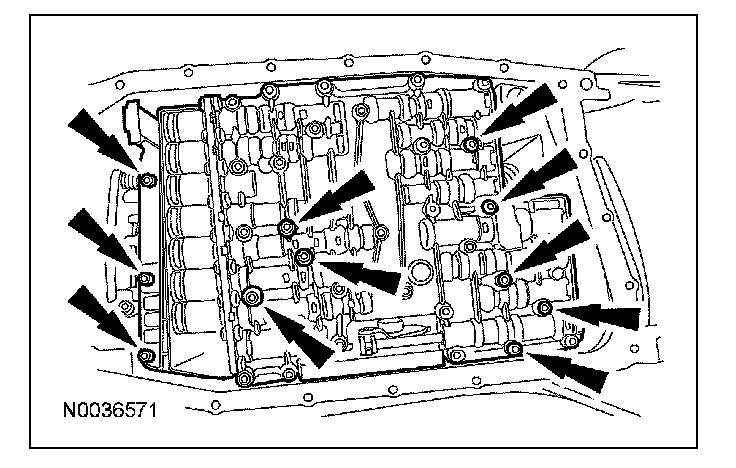 N0036571