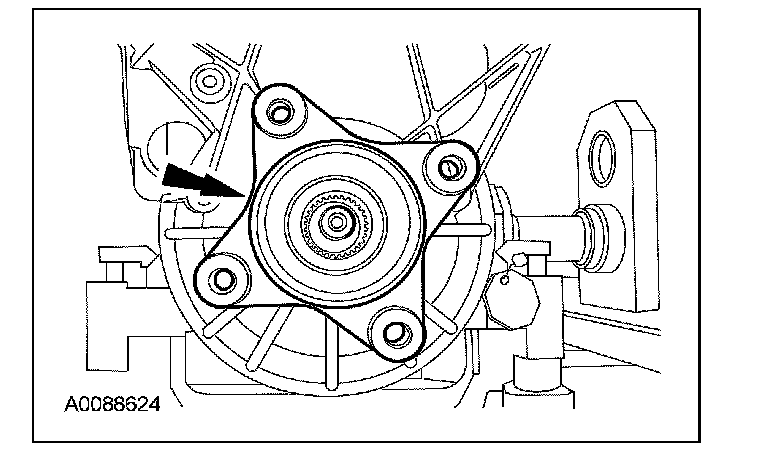 A0086624