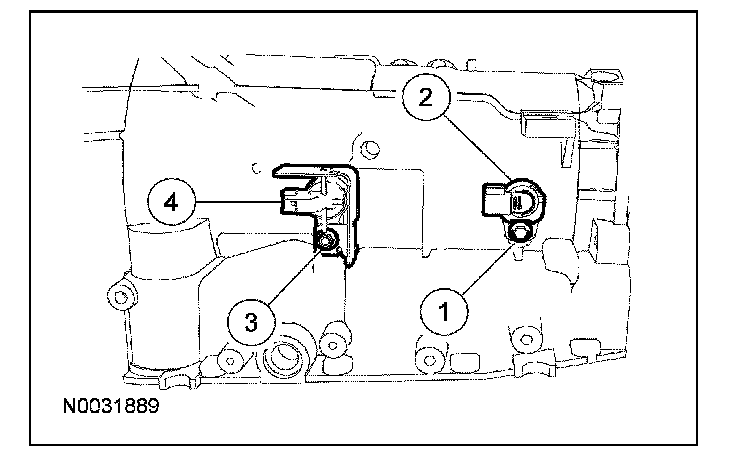 2
4
3
1
N0031889