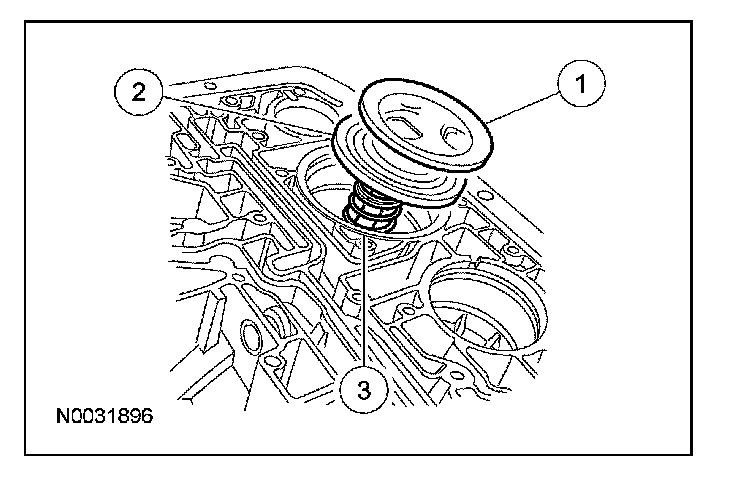 2
1
3
N0031896