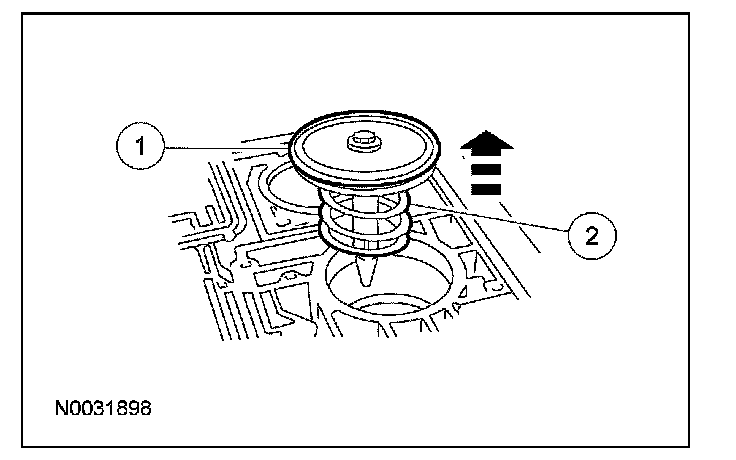 1
2
N0031898