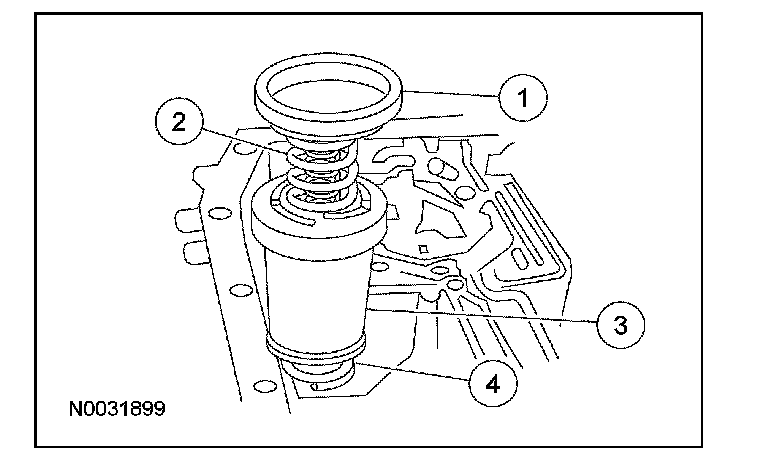 1
2
3
4
N0031899