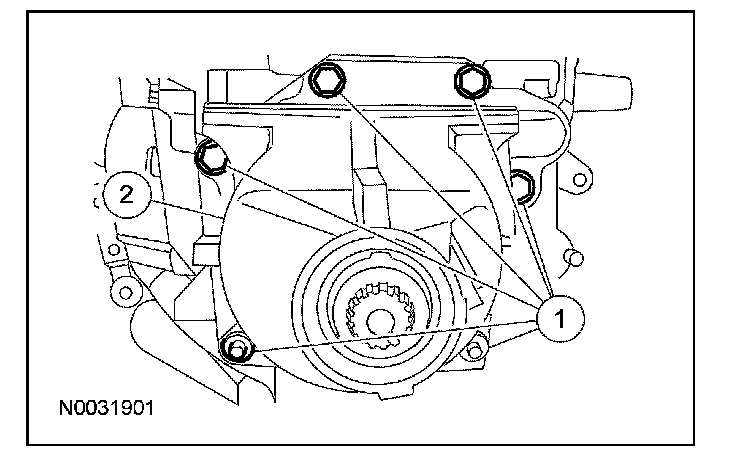 2

1

N0031901