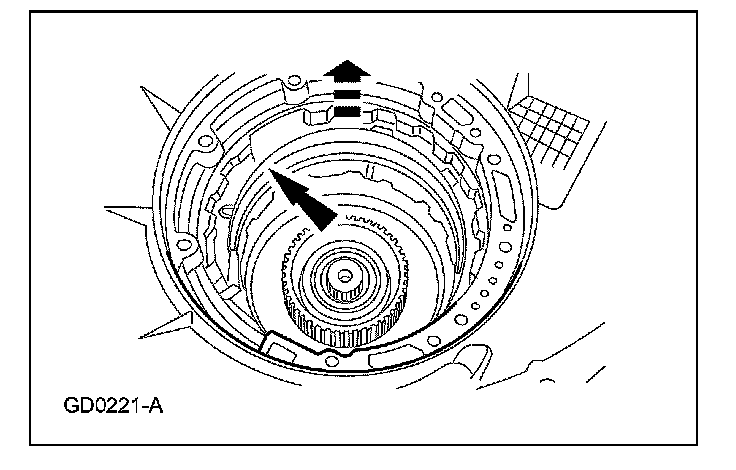 GD0221-A