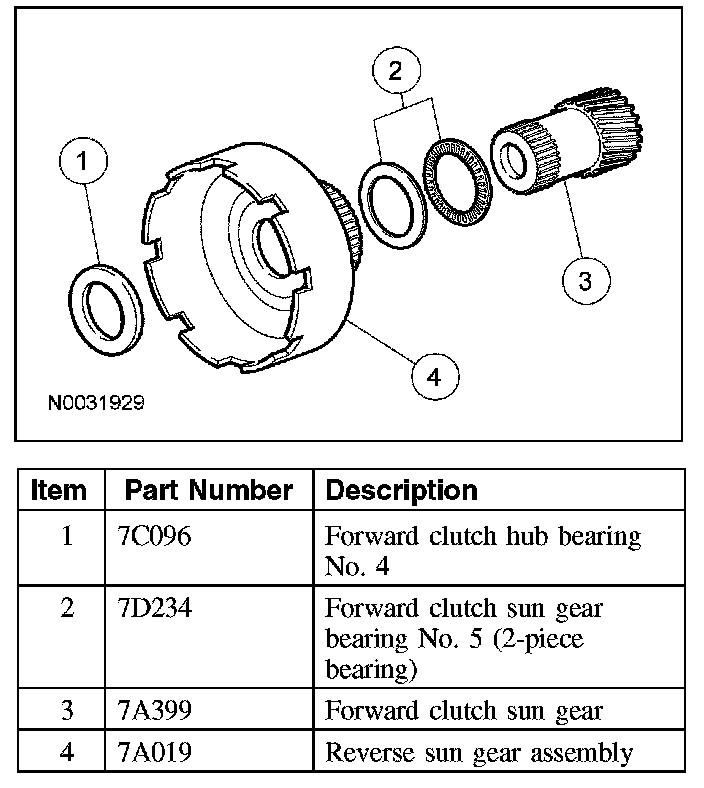 2

1

3

4

N0031929

| Item | Part Number | Description |
|---|---|---|
| 1 | 7C096 | Forward clutch hub bearing No. 4 |
| 2 | 7D234 | Forward clutch sun gear bearing No. 5 (2-piece bearing) |
| 3 | 7A399 | Forward clutch sun gear |
| 4 | 7A019 | Reverse sun gear assembly |