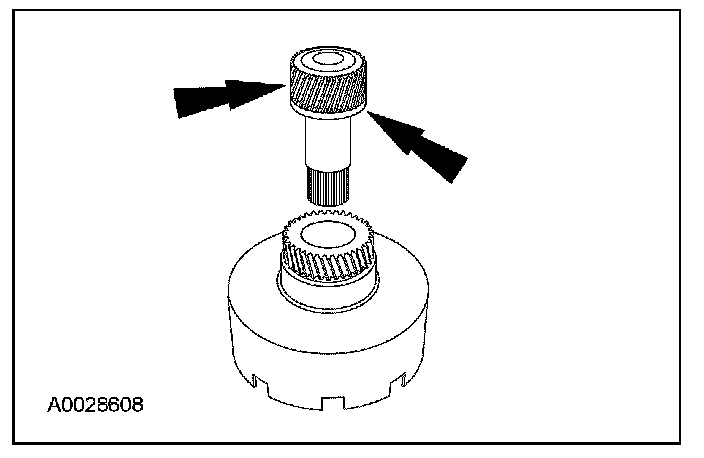 A0028608