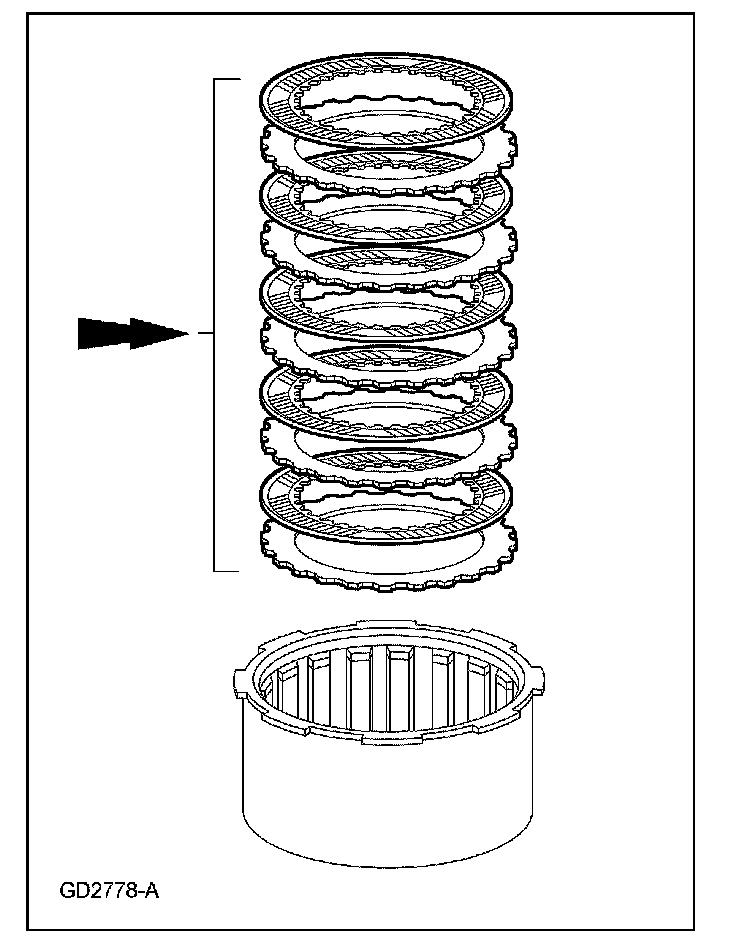 GD2778-A