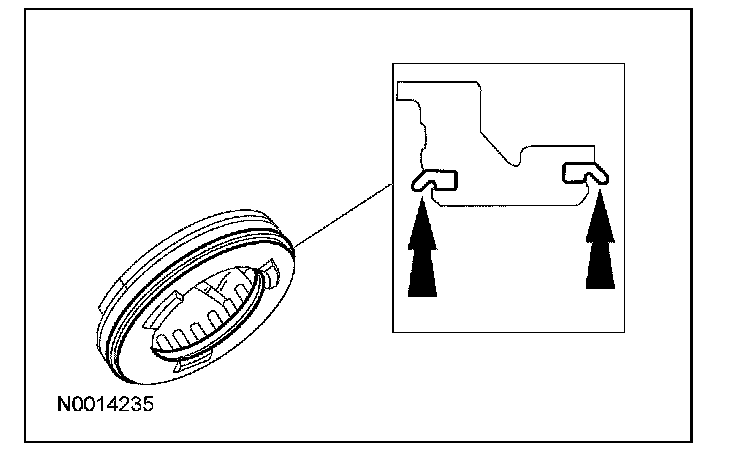 N0014235