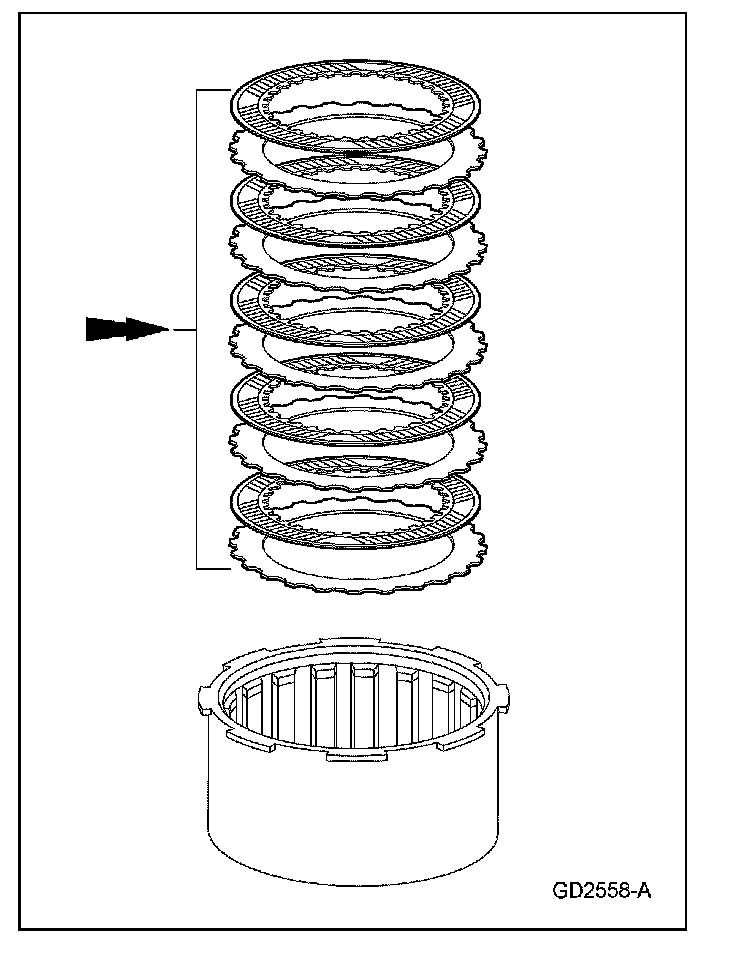 GD2558-A