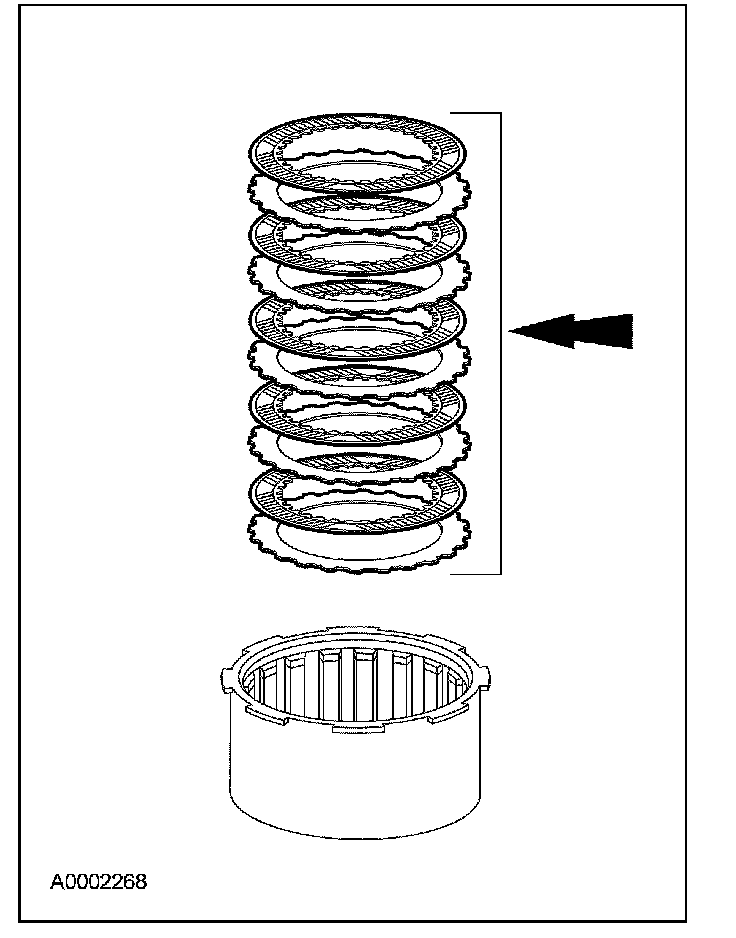 A0002268