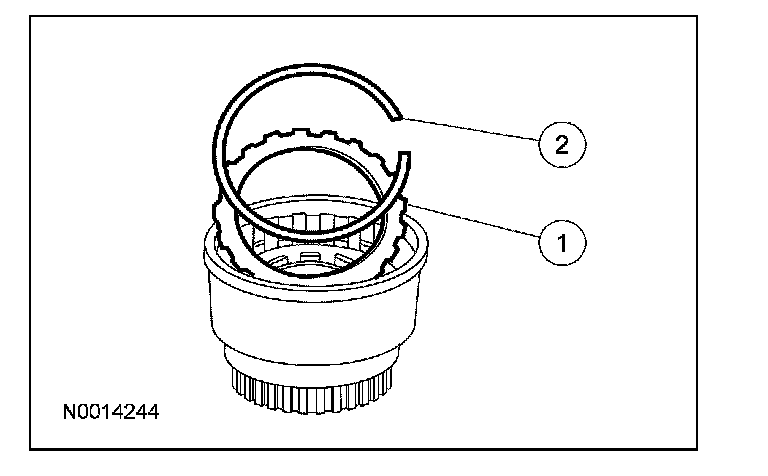 2

1

N0014244