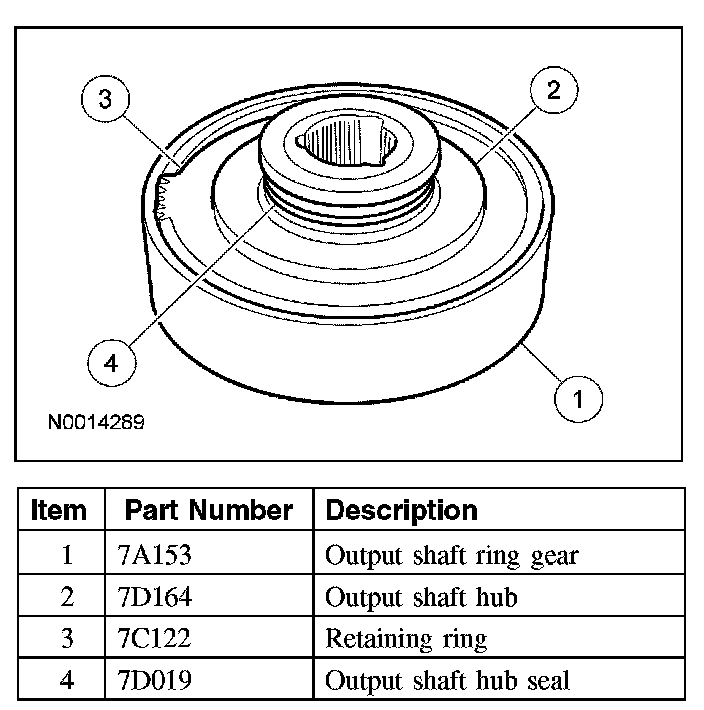 3
2
4
1
N0014289

| Item | Part Number | Description |
|---|---|---|
| 1 | 7A153 | Output shaft ring gear |
| 2 | 7D164 | Output shaft hub |
| 3 | 7C122 | Retaining ring |
| 4 | 7D019 | Output shaft hub seal |