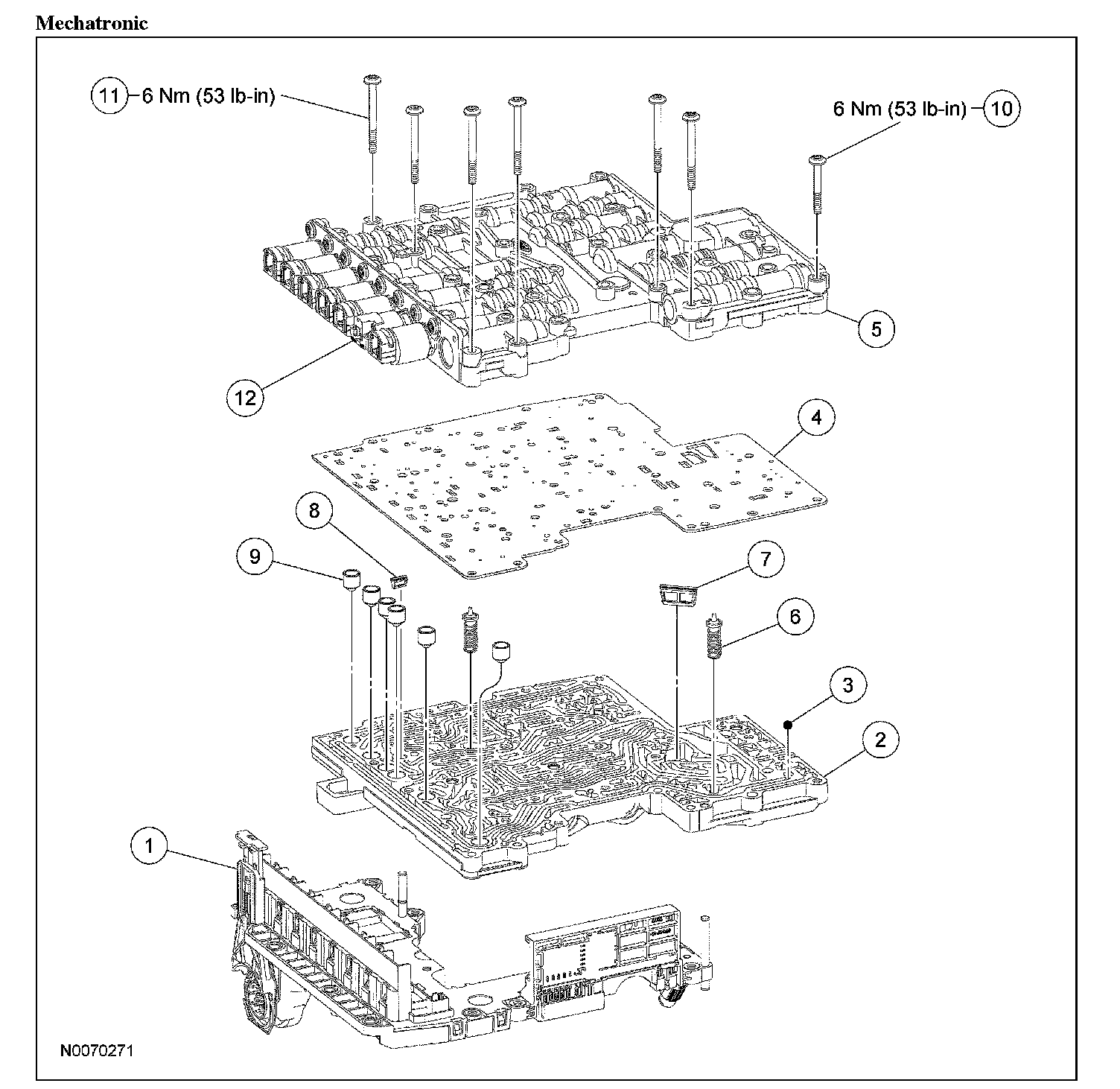 Mechatronic

11 6 Nm (53 lb-in)

6 Nm (53 lb-in) 10

5

12

4

8

9

7

6

3

2

1

N0070271