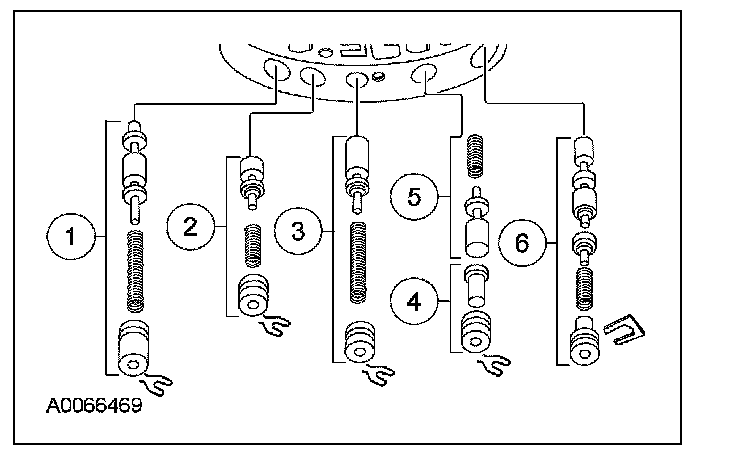 1
2
3
5
4
6
A0066469