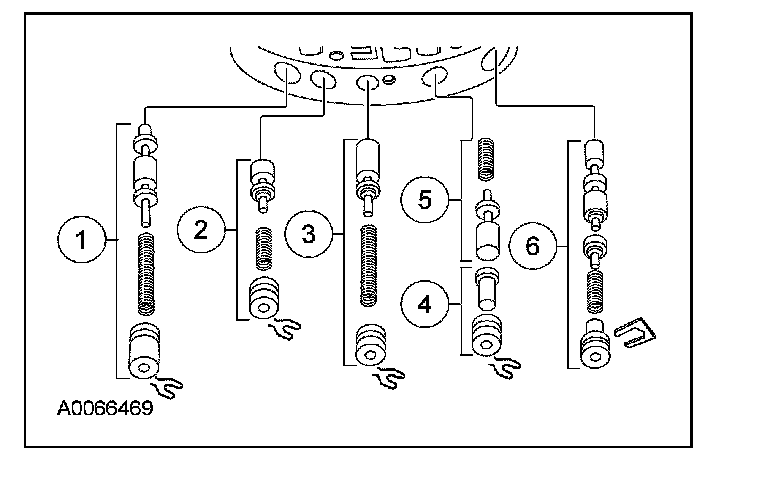 1
2
3
5
4
6
A0066469