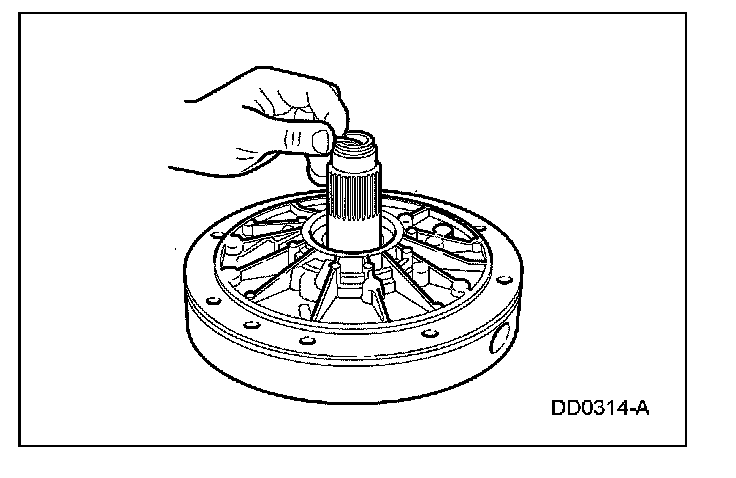 DD0314-A