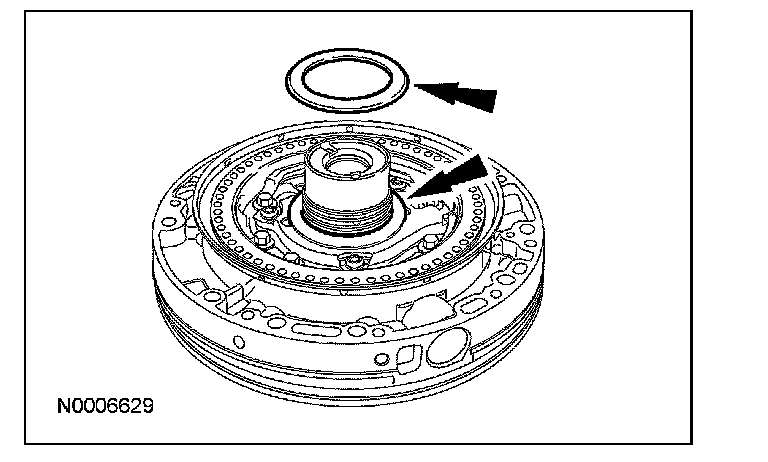 N0006629