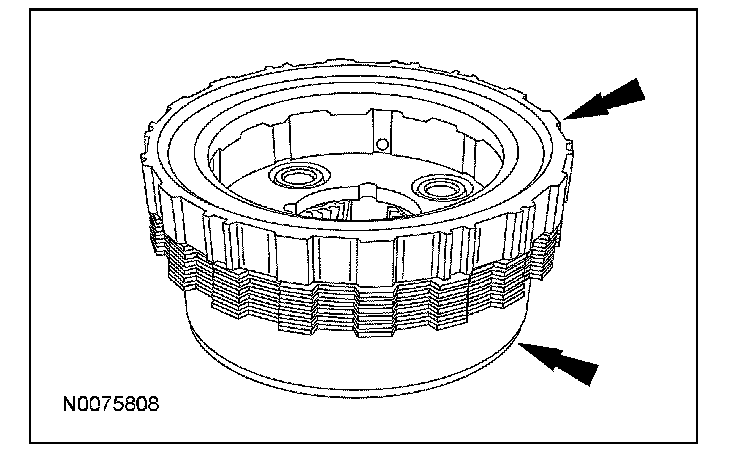 N0075808