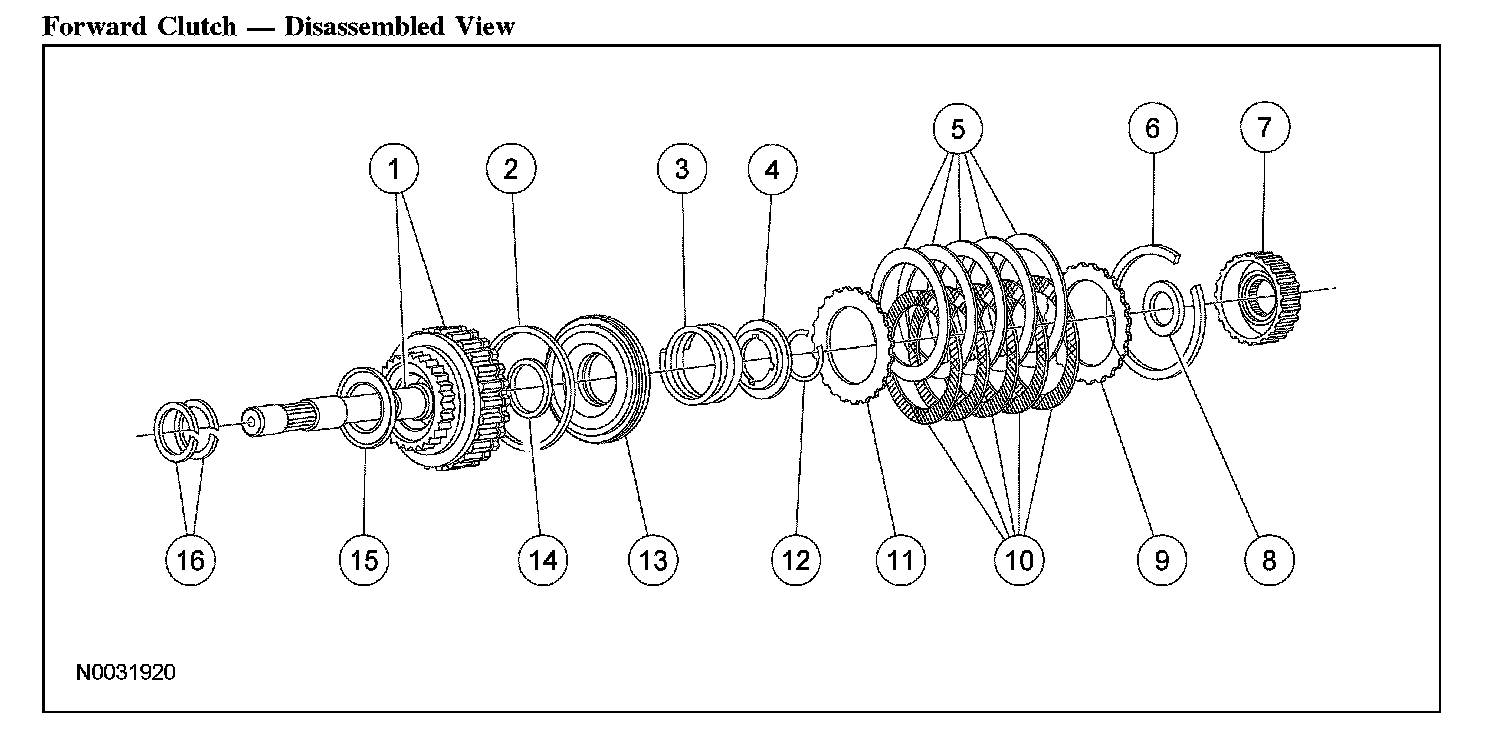 Forward Clutch — Disassembled View

1
2
3
4
5
6
7
16
15
14
13
12
11
10
9
8

N0031920