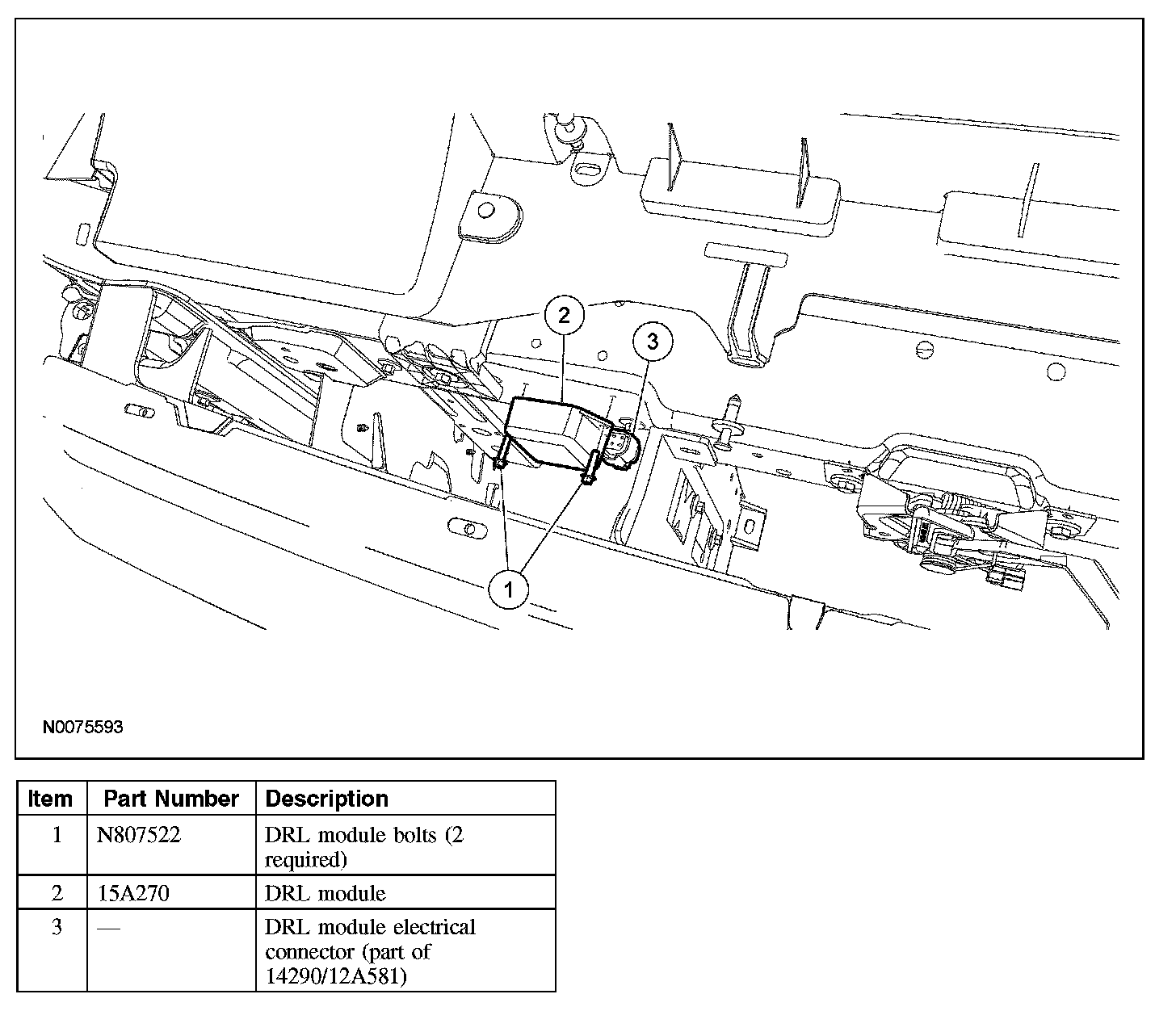 2

3

1

N0075593

| Item | Part Number | Description |
|---|---|---|
| 1 | N807522 | DRL module bolts (2 required) |
| 2 | 15A270 | DRL module |
| 3 | — | DRL module electrical connector (part of 14290/12A581) |