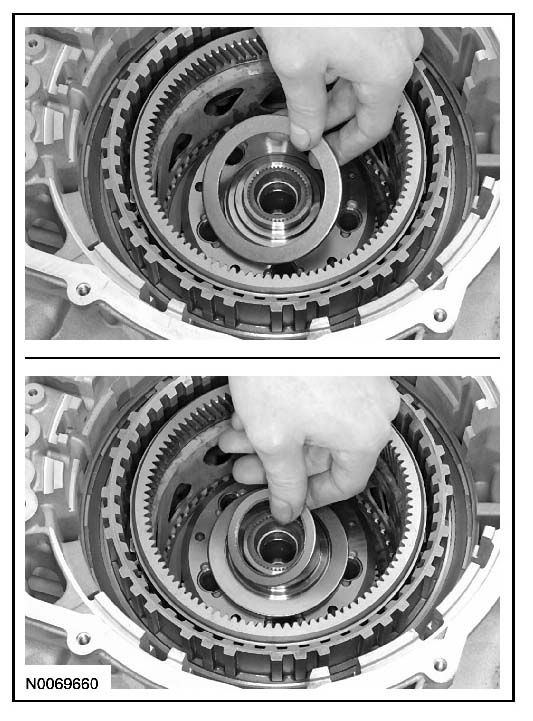 N0069660