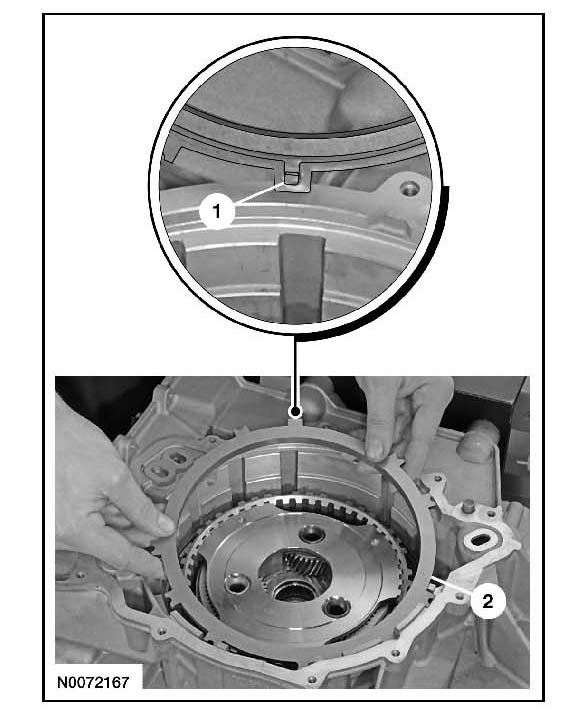 1

2

N0072167