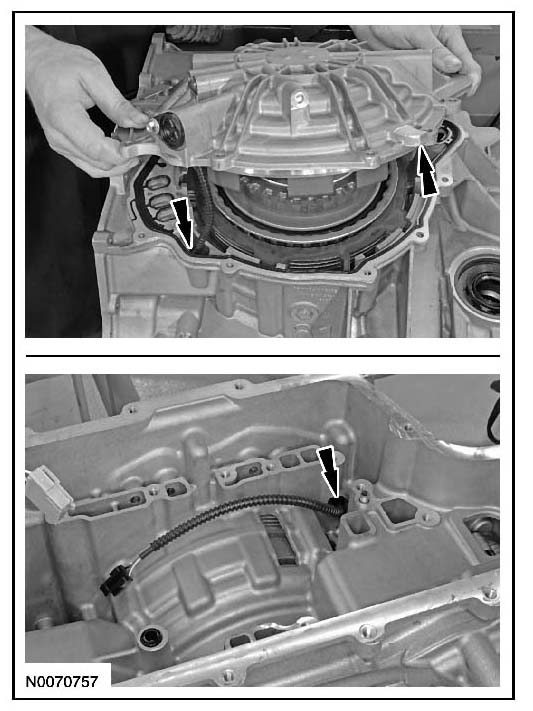 N0070757