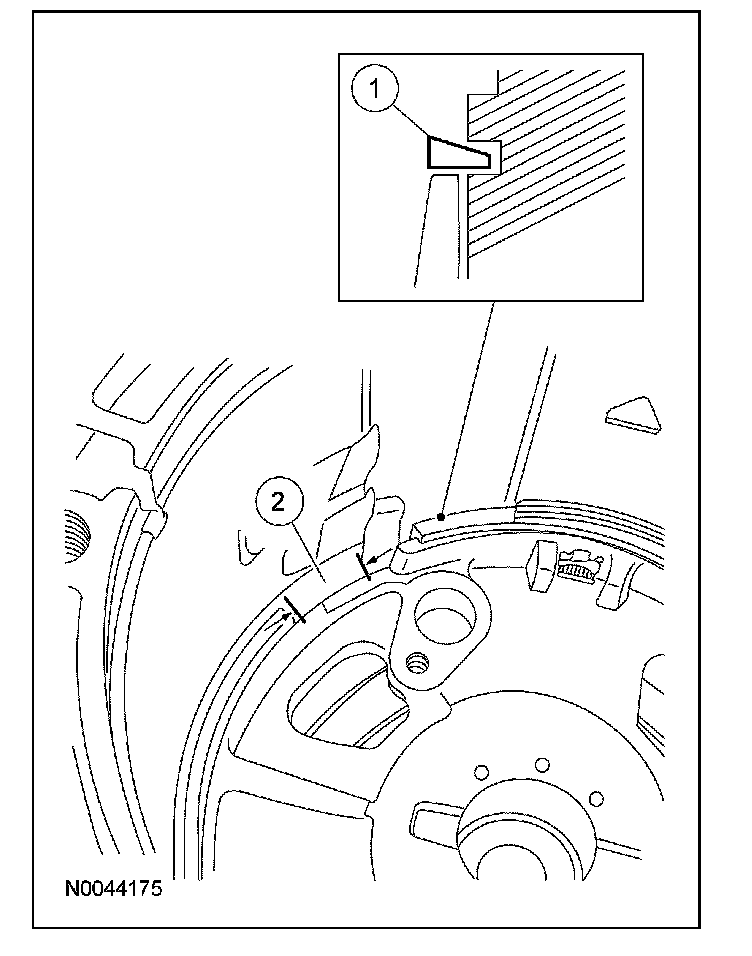 1

2

N0044175