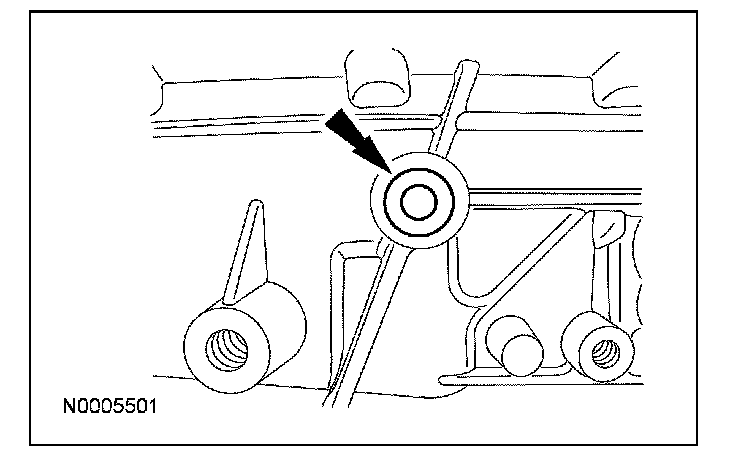 N0005501