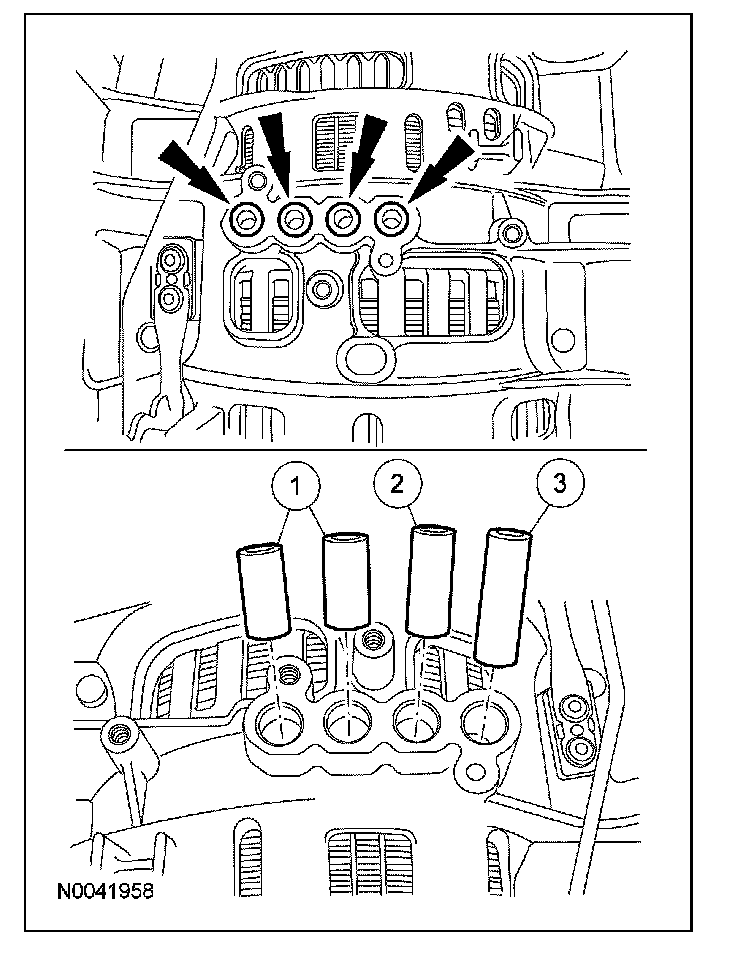 1
2
3
N0041958