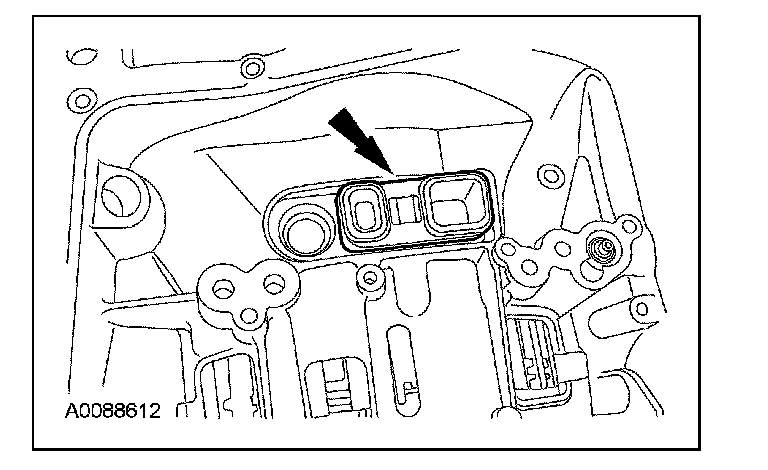 A0088612