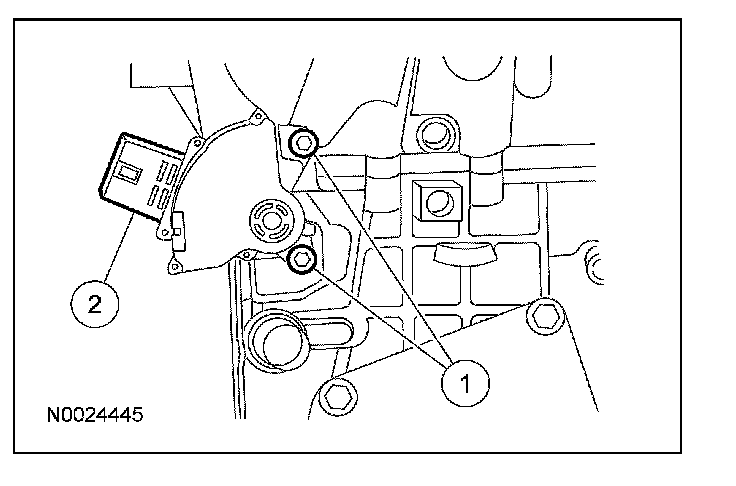 2

1

N0024445