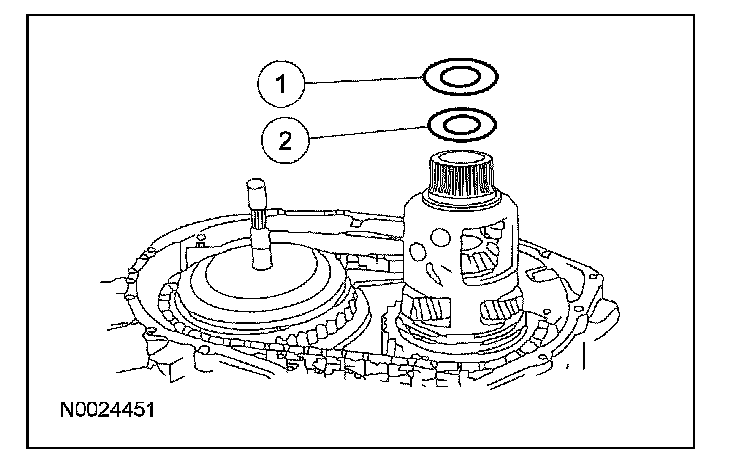 1
2
N0024451