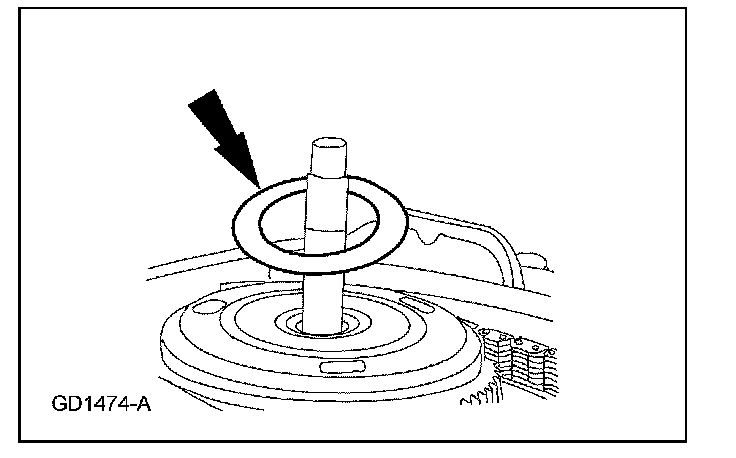 GD1474-A