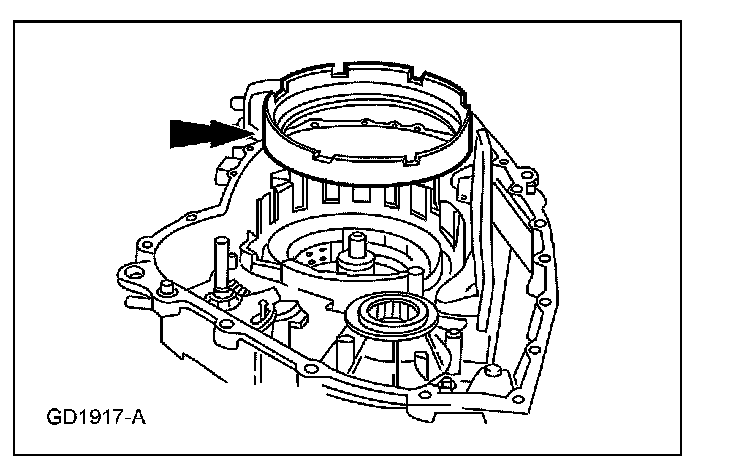 GD1917-A