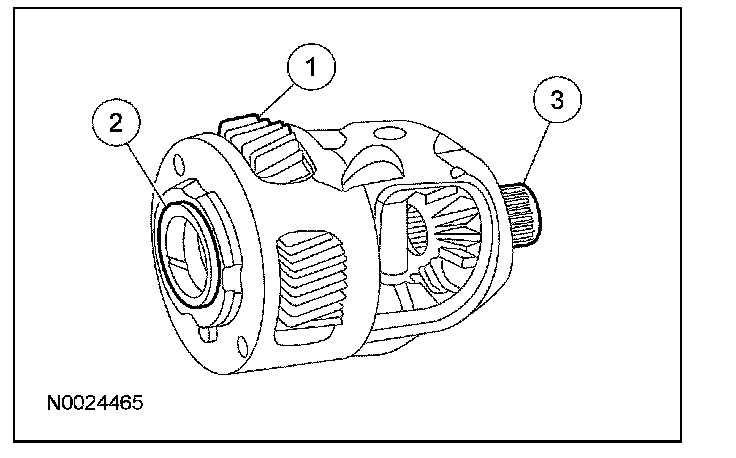 1
2
3
N0024465