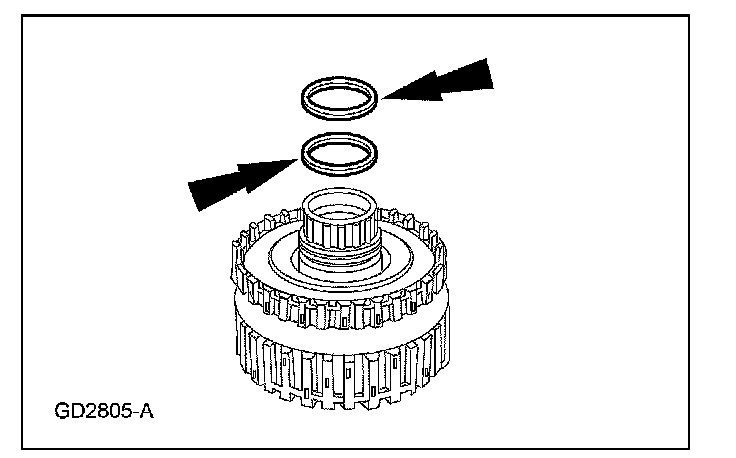 GD2805-A