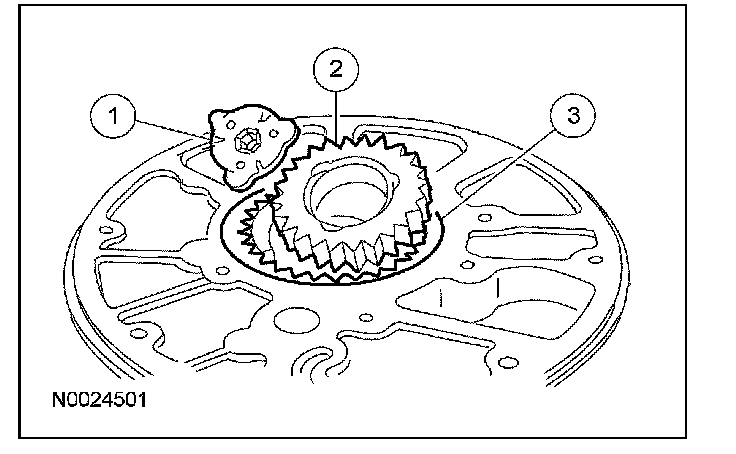 1
2
3
N0024501