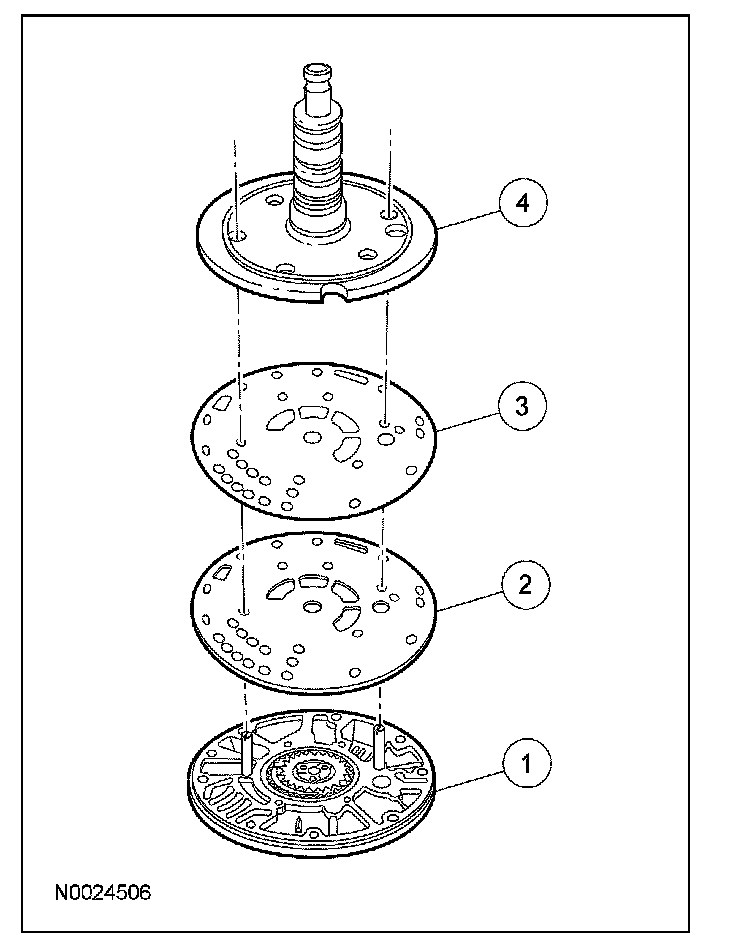 4

3

2

1

N0024506