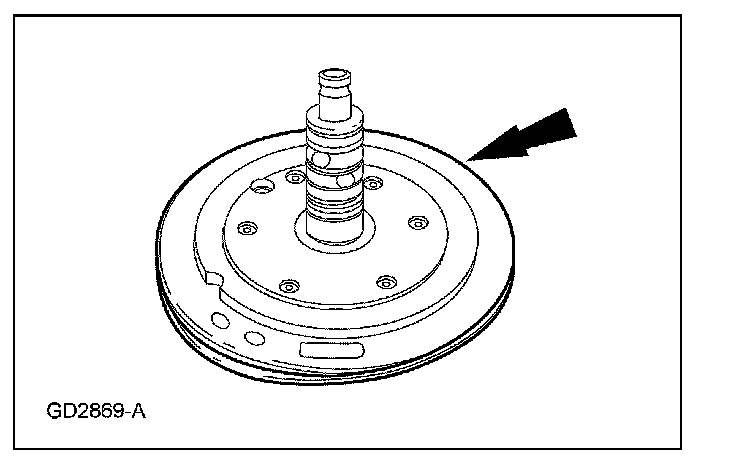 GD2869-A