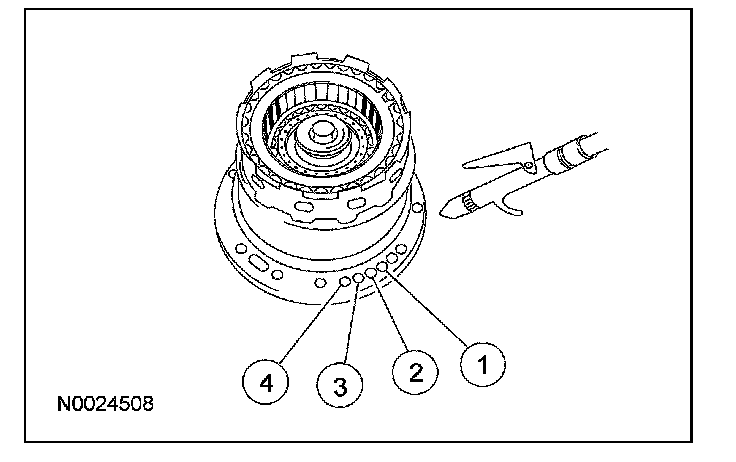 4
3
2
1
N0024508