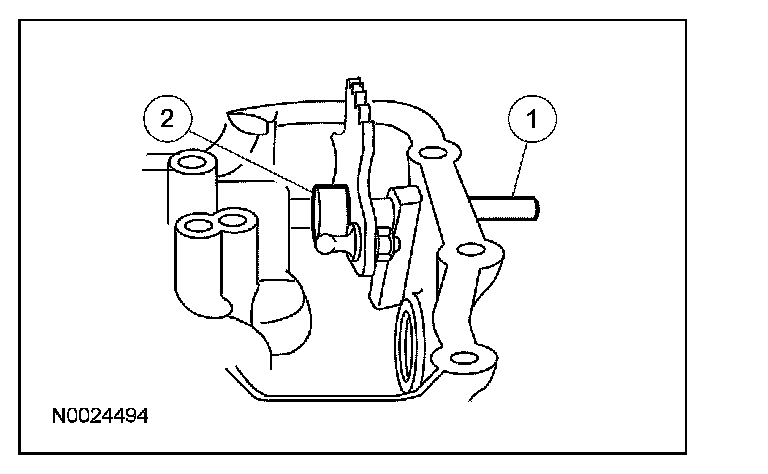 2

1

N0024494