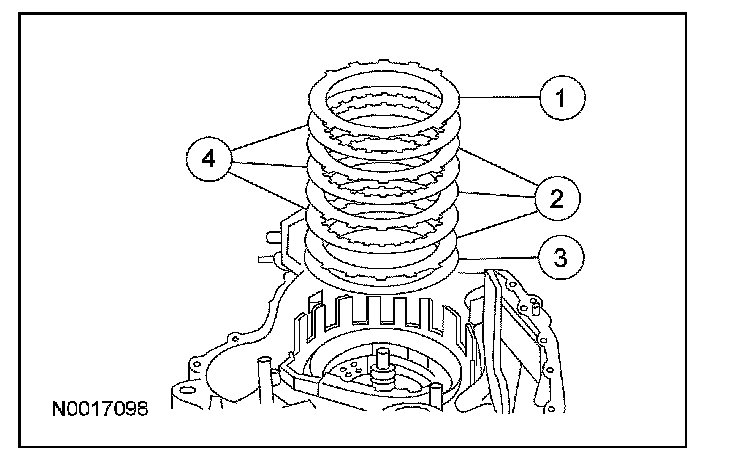 1
4
2
3
N0017098