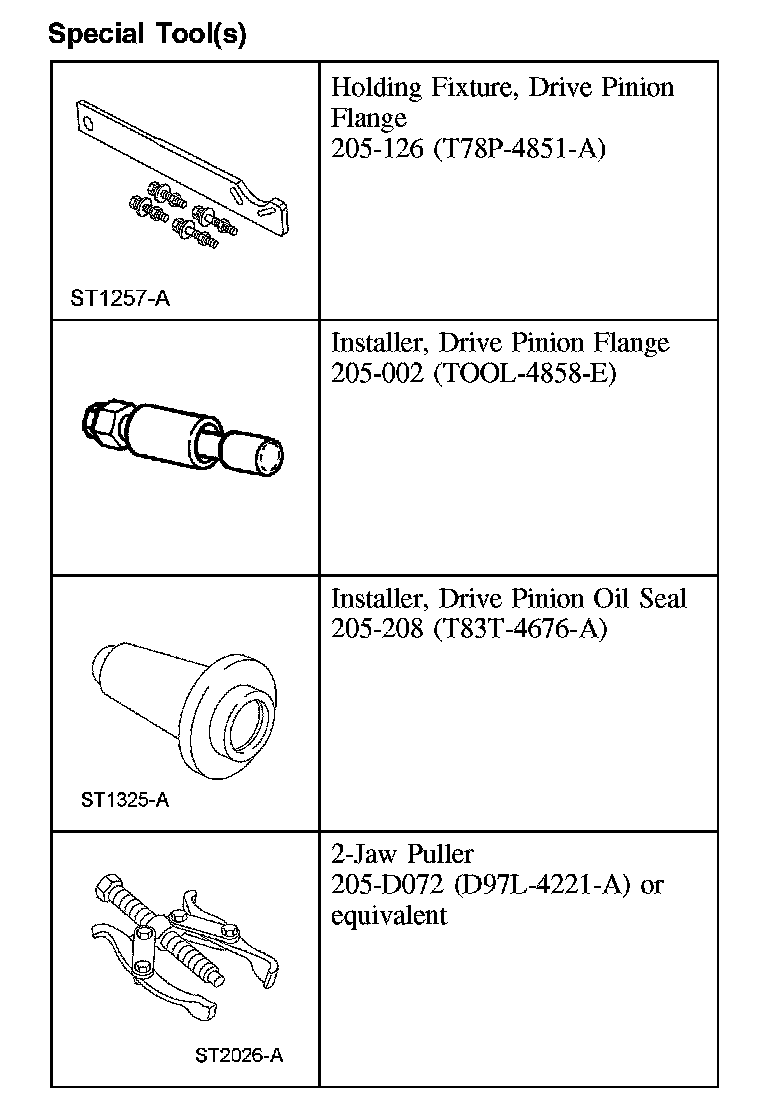 Special Tool(s)

| | |
|---|---|
| ST1257-A | Holding Fixture, Drive Pinion Flange 205-126 (T78P-4851-A) |
| | Installer, Drive Pinion Flange 205-002 (TOOL-4858-E) |
| ST1325-A | Installer, Drive Pinion Oil Seal 205-208 (T83T-4676-A) |
| ST2026-A | 2-Jaw Puller 205-D072 (D97L-4221-A) or equivalent |