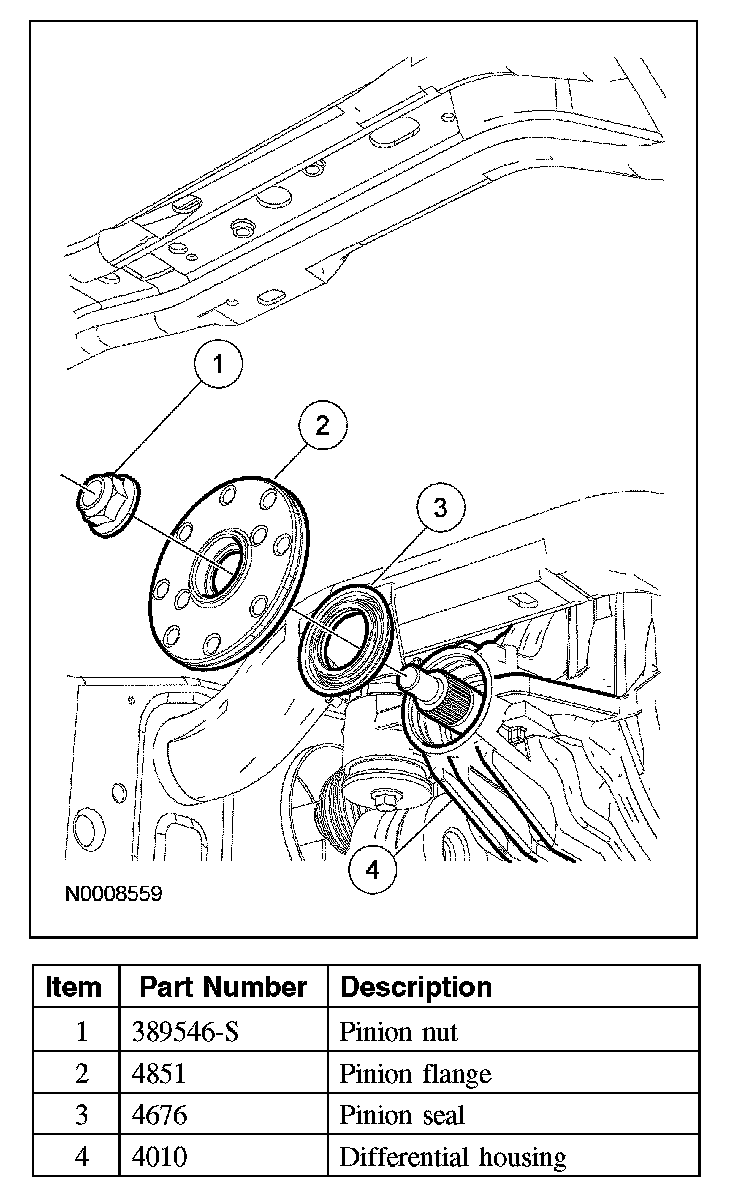 1
2
3
4
N0008559

| Item | Part Number | Description |
|---|---|---|
| 1 | 389546-S | Pinion nut |
| 2 | 4851 | Pinion flange |
| 3 | 4676 | Pinion seal |
| 4 | 4010 | Differential housing |