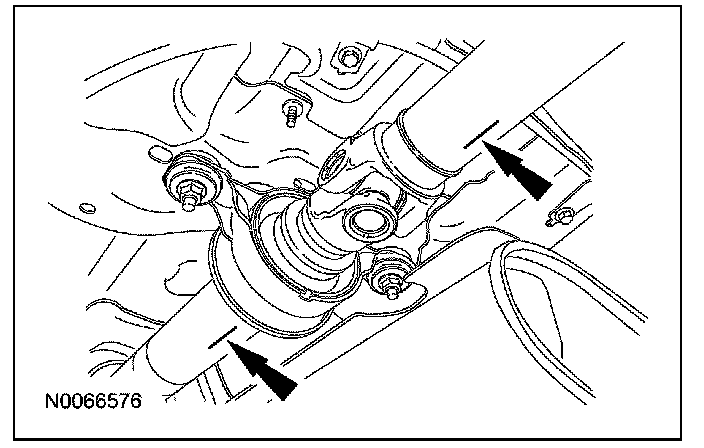 N0066576